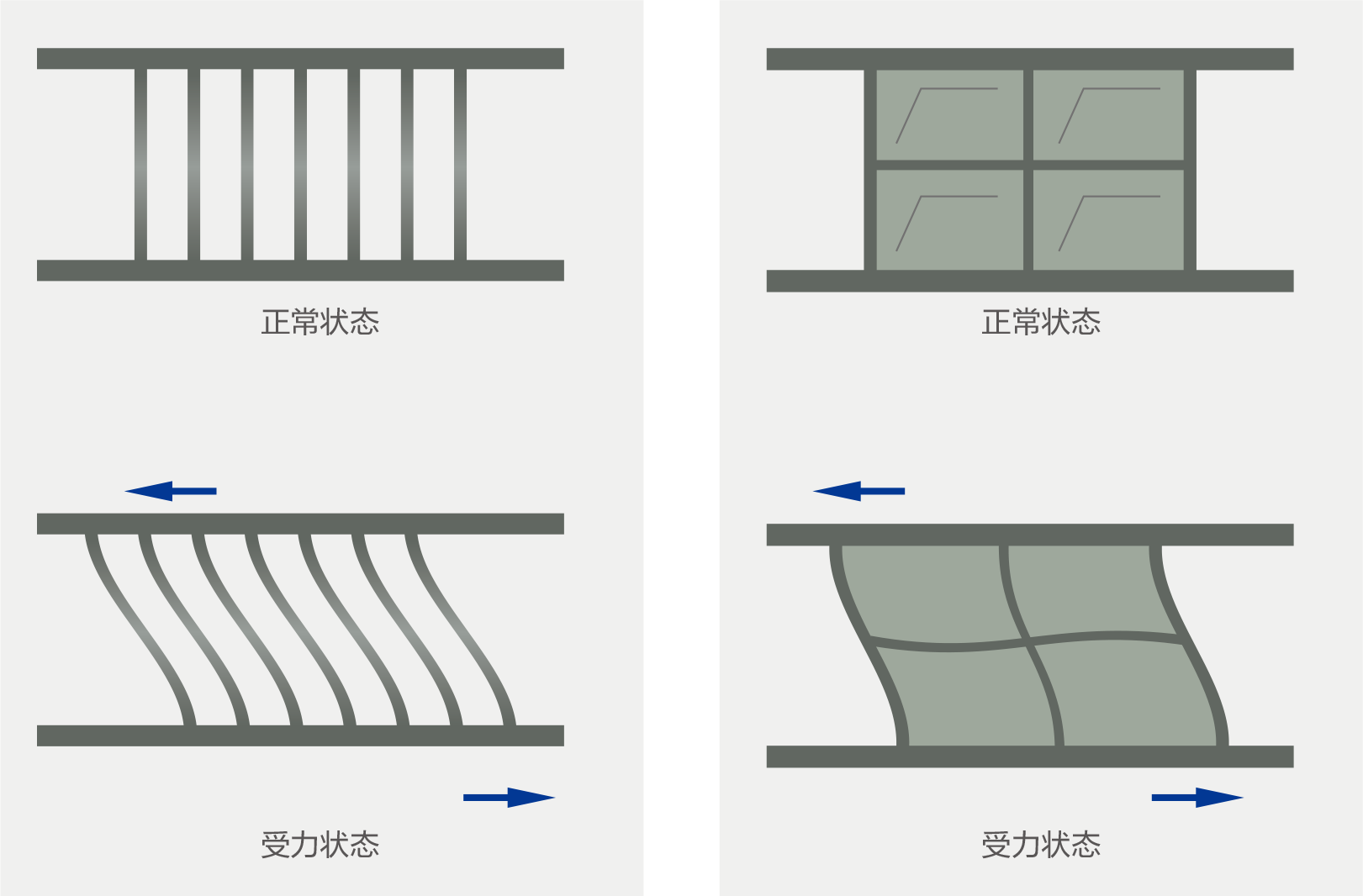 正常状态

受力状态

正常状态

受力状态