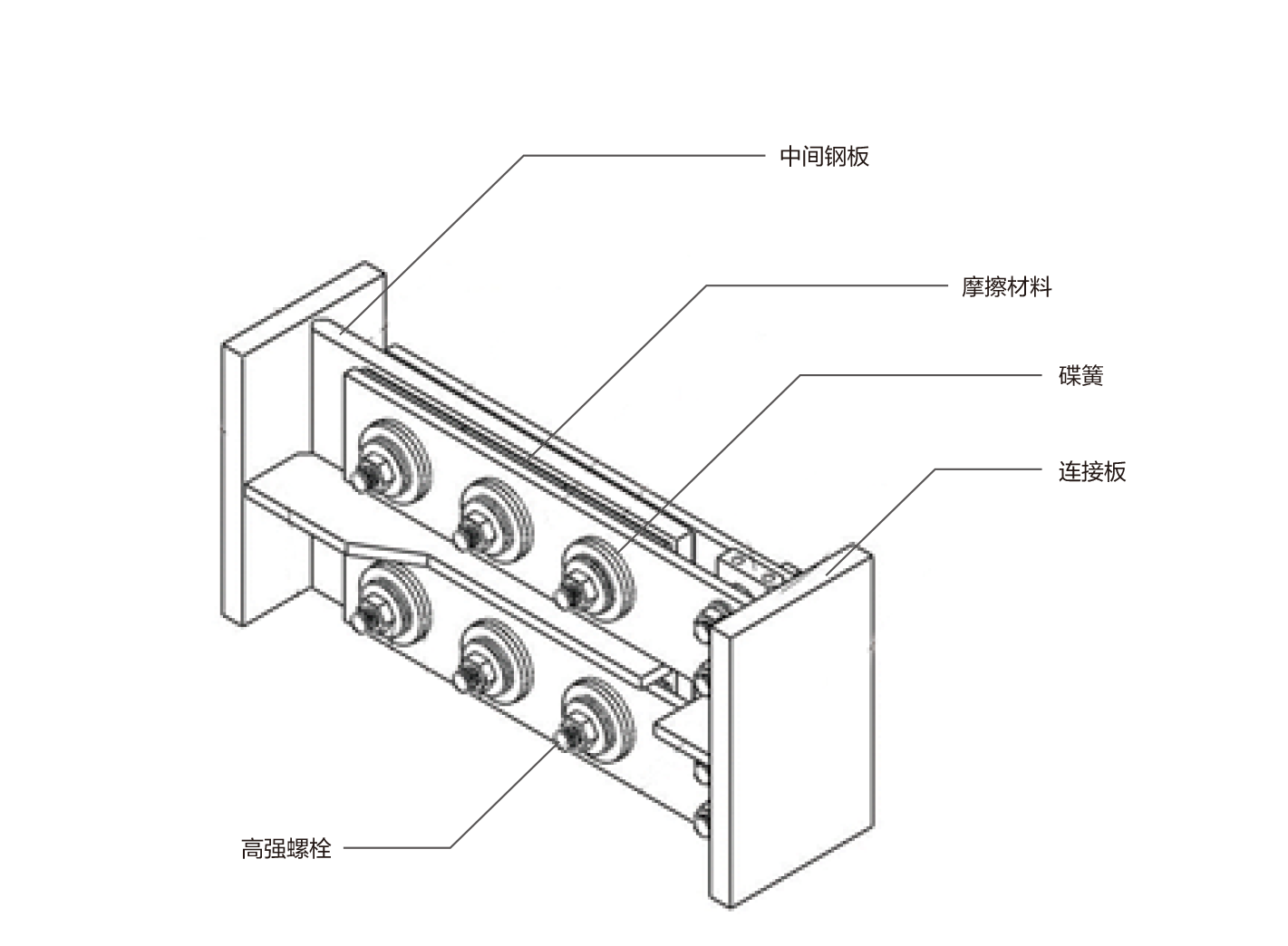 中间钢板

摩擦材料

碟簧

连接板

高强螺栓